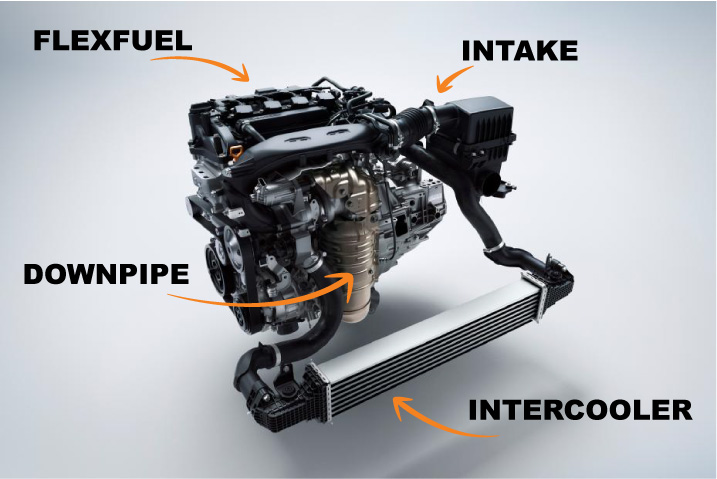 FLEXFUEL

INTAKE

DOWNPIPE

INTERCOOLER