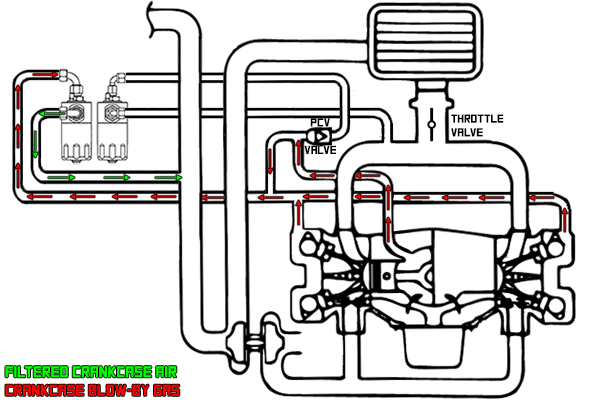 PCV
VALVE

THROTTLE
VALVE

FILTERED CRANKCASE AIR
CRANKCASE BLOW-BY GAS